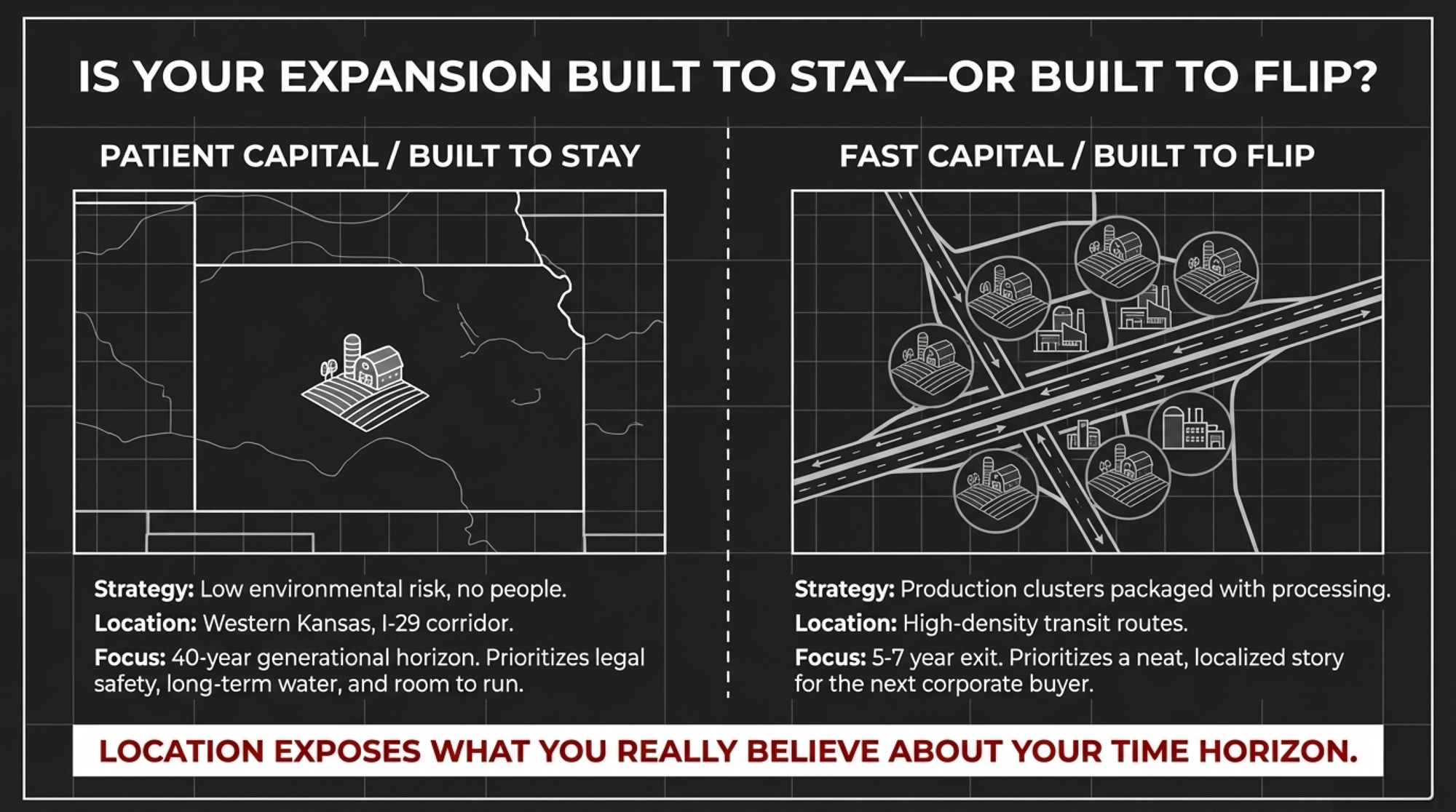 IS YOUR EXPANSION BUILT TO STAY—OR BUILT TO FLIP?

PATIENT CAPITAL / BUILT TO STAY

Strategy: Low environmental risk, no people.

Location: Western Kansas, I-29 corridor.

Focus: 40-year generational horizon. Prioritizes legal safety, long-term water, and room to run.

FAST CAPITAL / BUILT TO FLIP

Strategy: Production clusters packaged with processing.

Location: High-density transit routes.

Focus: 5-7 year exit. Prioritizes a neat, localized story for the next corporate buyer.

LOCATION EXPOSES WHAT YOU REALLY BELIEVE ABOUT YOUR TIME HORIZON.