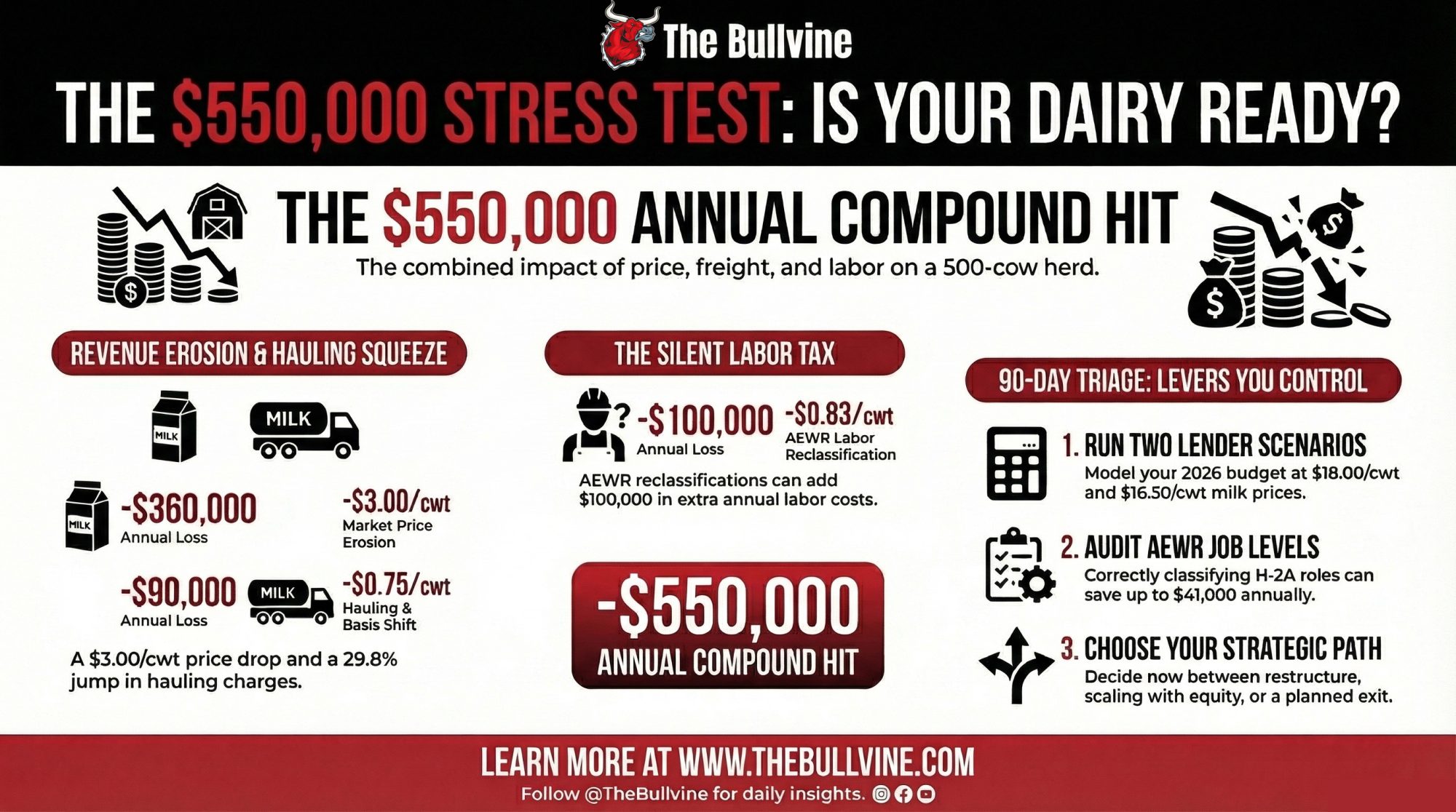 The Bullvine

THE $550,000 STRESS TEST: IS YOUR DAIRY READY?

THE $550,000 ANNUAL COMPOUND HIT

The combined impact of price, freight, and labor on a 500-cow herd.

REVENUE EROSION & HAULING SQUEEZE

MILK

MILK

MILK

-$360,000
Annual Loss

-$3.00/cwt
Market Price Erosion

-$90,000
Annual Loss

MILK

-$0.75/cwt
Hauling & Basis Shift

A $3.00/cwt price drop and a 29.8% jump in hauling charges.

THE SILENT LABOR TAX

-$100,000
Annual Loss

-$0.83/cwt
AEWR Labor Reclassification

AEWR reclassifications can add $100,000 in extra annual labor costs.

-$550,000
ANNUAL COMPOUND HIT

90-DAY TRIAGE: LEVERS YOU CONTROL

1. RUN TWO LENDER SCENARIOS
Model your 2026 budget at $18.00/cwt and $16.50/cwt milk prices.

2. AUDIT AEWR JOB LEVELS
Correctly classifying H-2A roles can save up to $41,000 annually.

3. CHOOSE YOUR STRATEGIC PATH
Decide now between restructure, scaling with equity, or a planned exit.

LEARN MORE AT WWW.THEBULLVINE.COM
Follow @TheBullvine for daily insights.