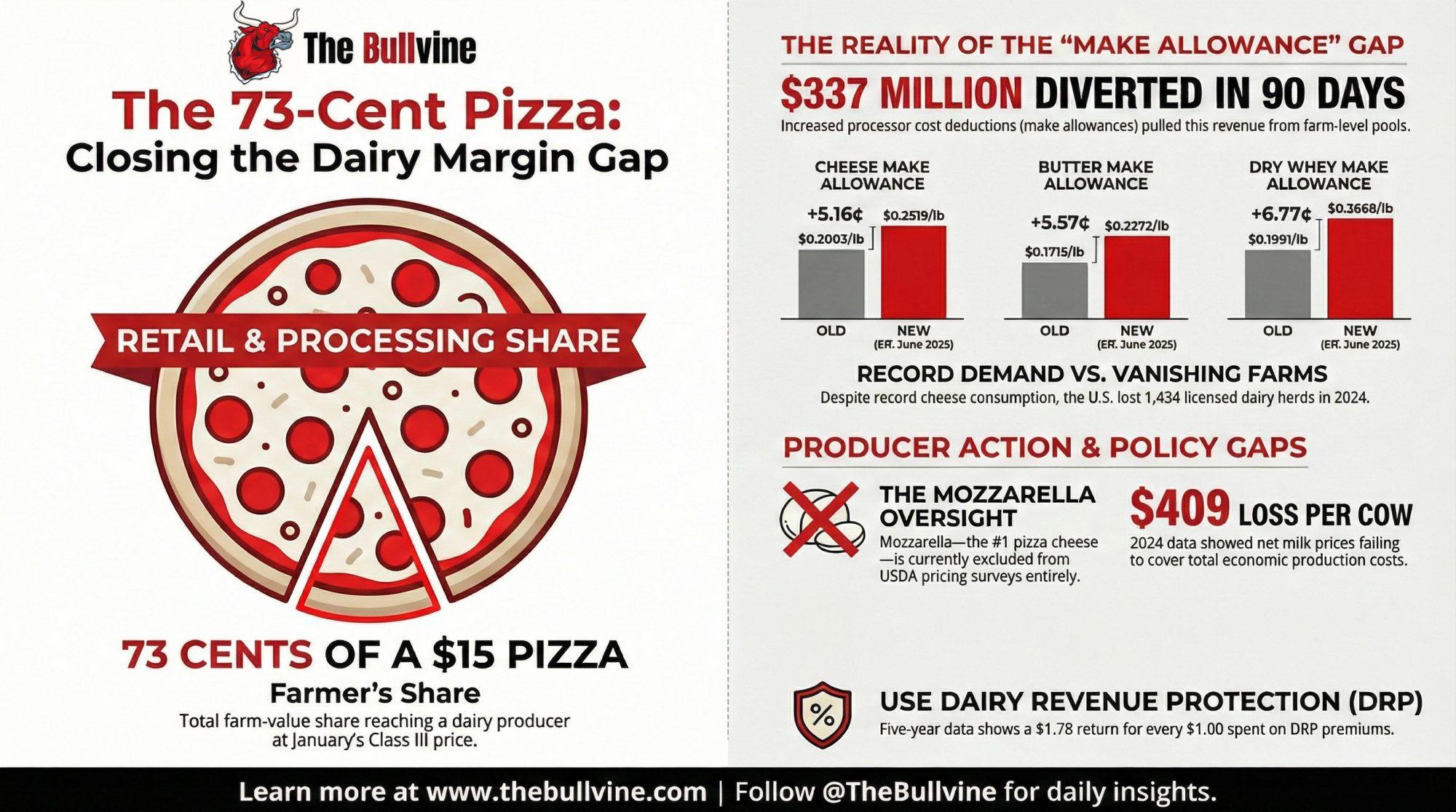 The Bullvine

The 73-Cent Pizza:
Closing the Dairy Margin Gap

RETAIL & PROCESSING SHARE

73 CENTS OF A $15 PIZZA
Farmer's Share
Total farm-value share reaching a dairy producer at January's Class III price.

THE REALITY OF THE "MAKE ALLOWANCE" GAP
$337 MILLION DIVERTED IN 90 DAYS
Increased processor cost deductions (make allowances) pulled this revenue from farm-level pools.

CHEESE MAKE ALLOWANCE
+5.16¢
$0.2003/lb
$0.2519/lb
OLD
NEW (Eff. June 2025)

BUTTER MAKE ALLOWANCE
+5.57¢
$0.1715/lb
$0.2272/lb
OLD
NEW (Eff. June 2025)

DRY WHEY MAKE ALLOWANCE
+6.77¢
$0.1991/lb
$0.3668/lb
OLD
NEW (Eff. June 2025)

RECORD DEMAND VS. VANISHING FARMS
Despite record cheese consumption, the U.S. lost 1,434 licensed dairy herds in 2024.

PRODUCER ACTION & POLICY GAPS

THE MOZZARELLA OVERSIGHT
Mozzarella—the #1 pizza cheese—is currently excluded from USDA pricing surveys entirely.

$409 LOSS PER COW
2024 data showed net milk prices failing to cover total economic production costs.

%
USE DAIRY REVENUE PROTECTION (DRP)
Five-year data shows a $1.78 return for every $1.00 spent on DRP premiums.

Learn more at www.thebullvine.com | Follow @TheBullvine for daily insights.