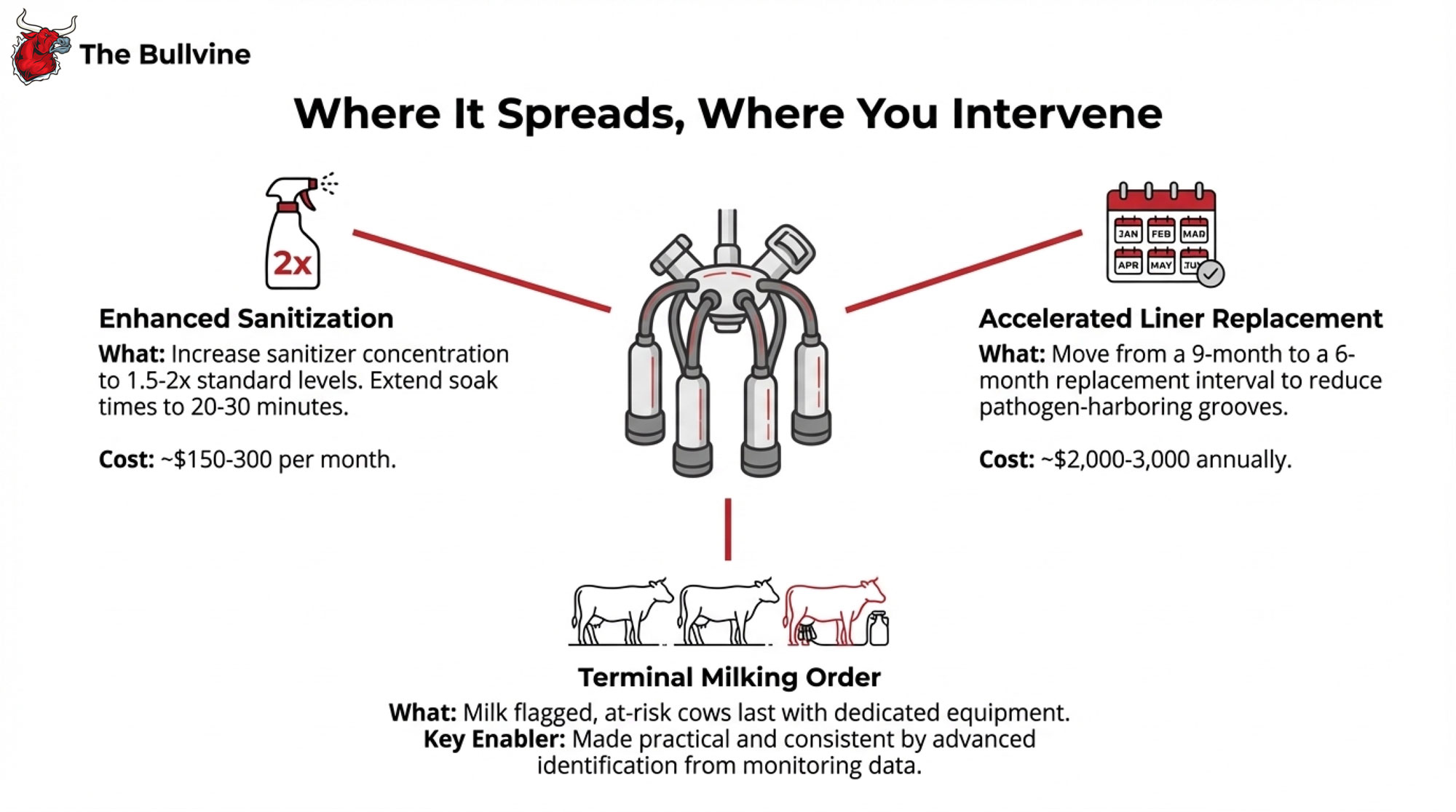 The Bullvine

Where It Spreads, Where You Intervene

2x

Enhanced Sanitization
What: Increase sanitizer concentration to 1.5-2x standard levels. Extend soak times to 20-30 minutes.

Cost: ~$150-300 per month.

JAN FEB MAR
APR MAY JUN

Accelerated Liner Replacement
What: Move from a 9-month to a 6-month replacement interval to reduce pathogen-harboring grooves.

Cost: ~$2,000-3,000 annually.

Terminal Milking Order
What: Milk flagged, at-risk cows last with dedicated equipment.
Key Enabler: Made practical and consistent by advanced identification from monitoring data.